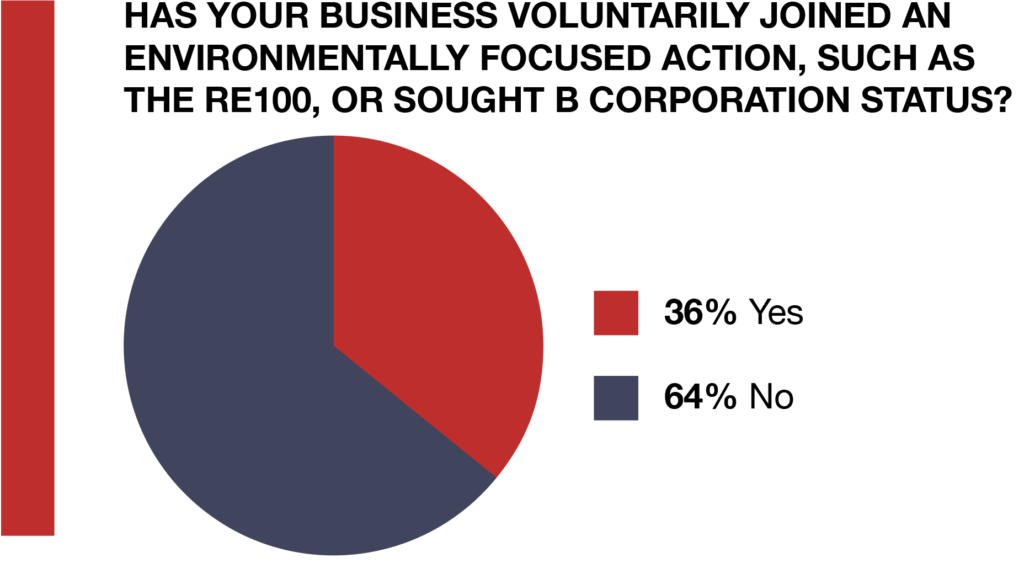 HAS YOUR BUSINESS VOLUNTARILY JOINED AN ENVIRONMENTALLY FOCUSED ACTION, SUCH AS THE RE100, OR SOUGHT B CORPORATION STATUS?

36% Yes

64% No