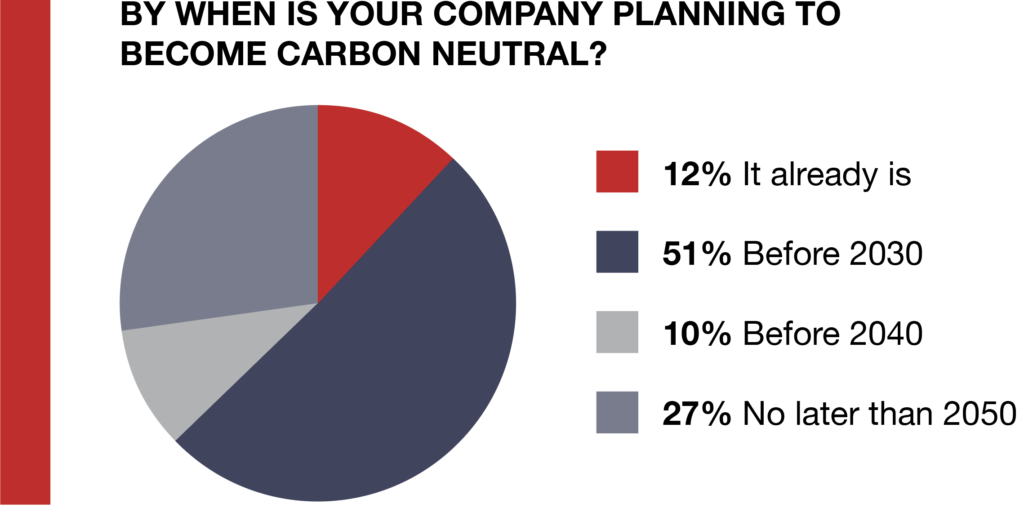 BY WHEN IS YOUR COMPANY PLANNING TO BECOME CARBON NEUTRAL?

12% It already is

51% Before 2030

10% Before 2040

27% No later than 2050