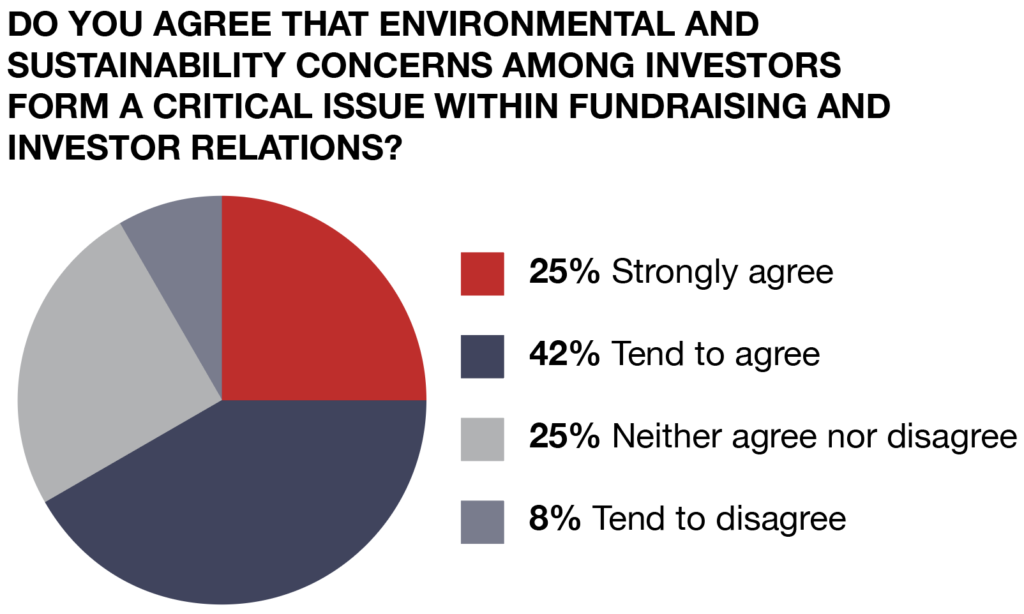 DO YOU AGREE THAT ENVIRONMENTAL AND SUSTAINABILITY CONCERNS AMONG INVESTORS FORM A CRITICAL ISSUE WITHIN FUNDRAISING AND INVESTOR RELATIONS?

25% Strongly agree

42% Tend to agree

25% Neither agree nor disagree

8% Tend to disagree